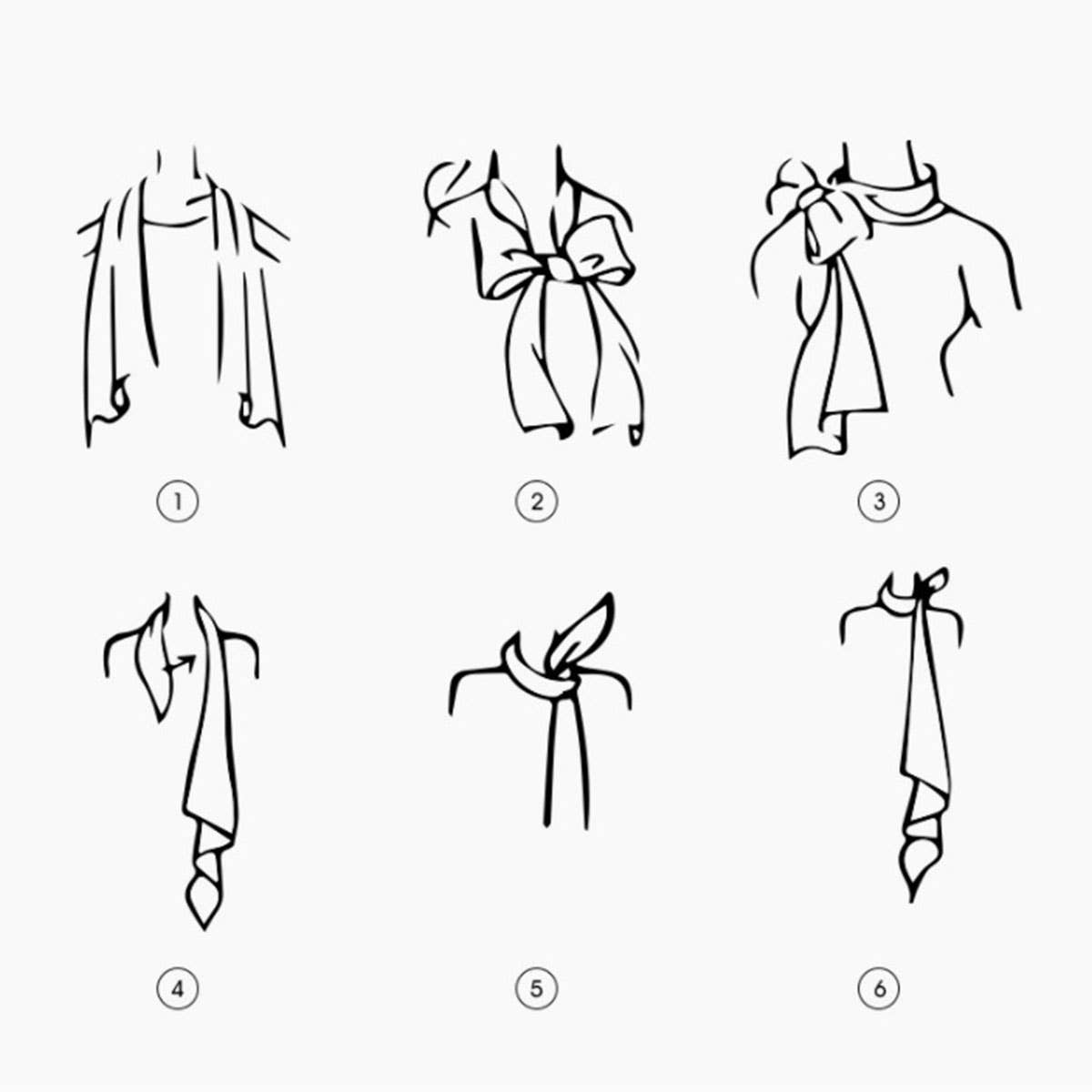 1

2

3

4

5

6